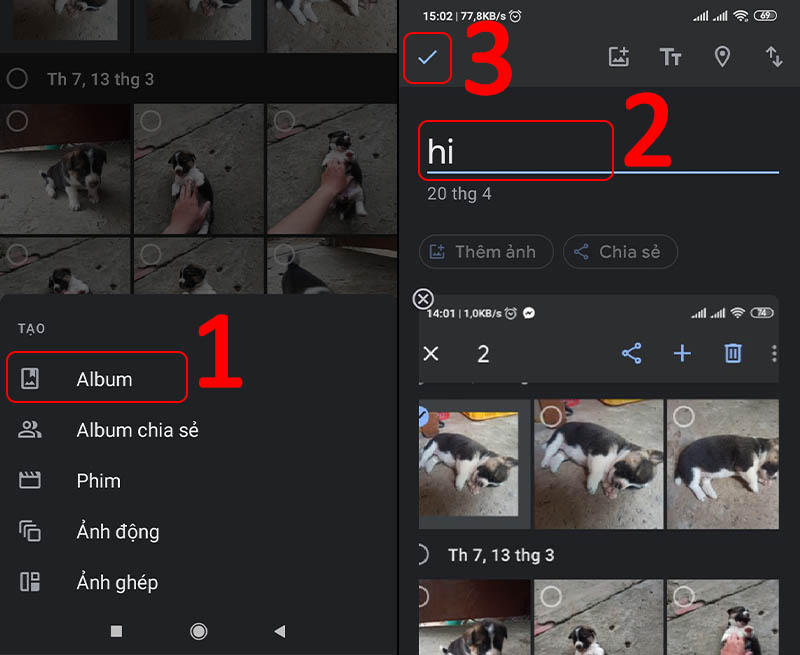 Th 7, 13 thg 3

TẠO

Album

1

Album chia sẻ

Phim

Ảnh động

Ảnh ghép

15:02 | 77,8KB/s

69

3

hi

2

20 thg 4

Thêm ảnh

Chia sẻ

14:01 | 1,0KB/s

74

2

Th 7, 13 thg 3